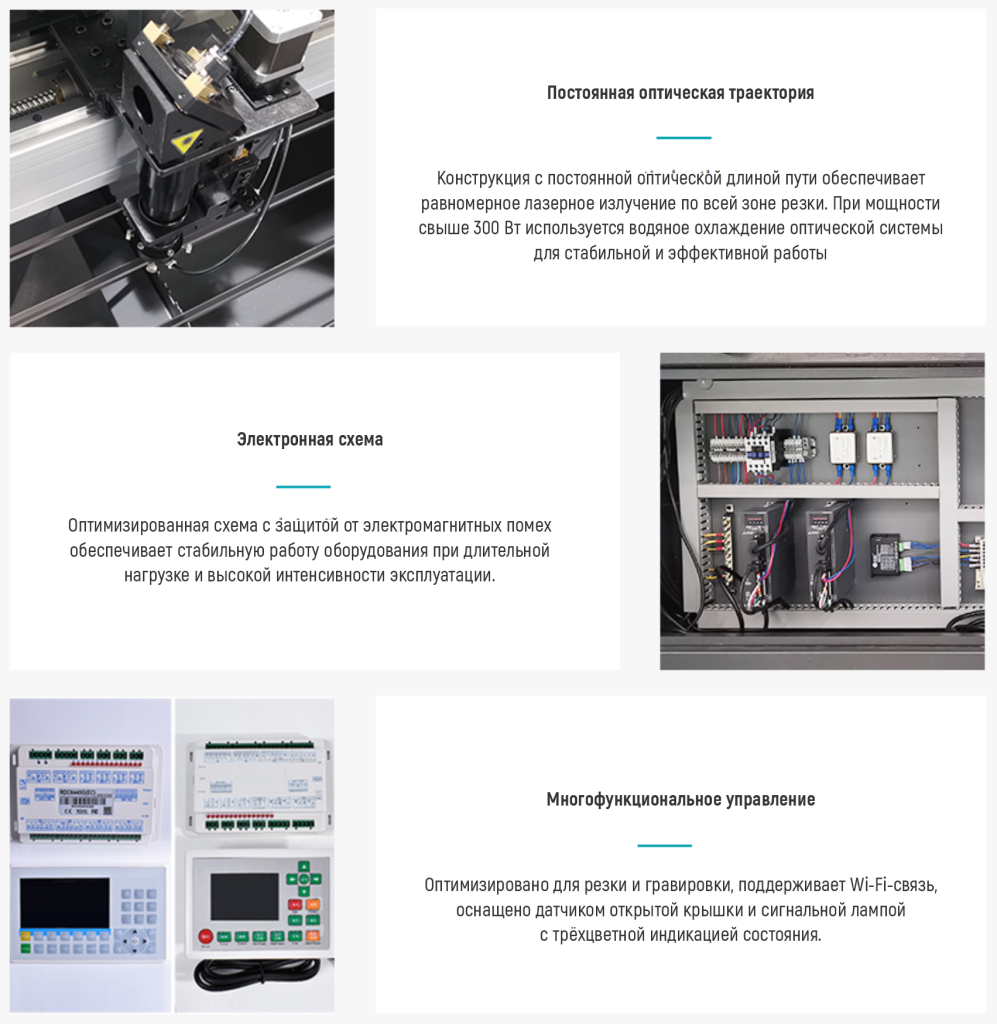 Постоянная оптическая траектория

Конструкция с постоянной оптической длиной пути обеспечивает равномерное лазерное излучение по всей зоне резки. При мощности свыше 300 Вт используется водяное охлаждение оптической системы для стабильной и эффективной работы

Электронная схема

Оптимизированная схема с защитой от электромагнитных помех обеспечивает стабильную работу оборудования при длительной нагрузке и высокой интенсивности эксплуатации.

Многофункциональное управление

Оптимизировано для резки и гравировки, поддерживает Wi-Fi-связь, оснащено датчиком открытой крышки и сигнальной лампой с трёхцветной индикацией состояния.