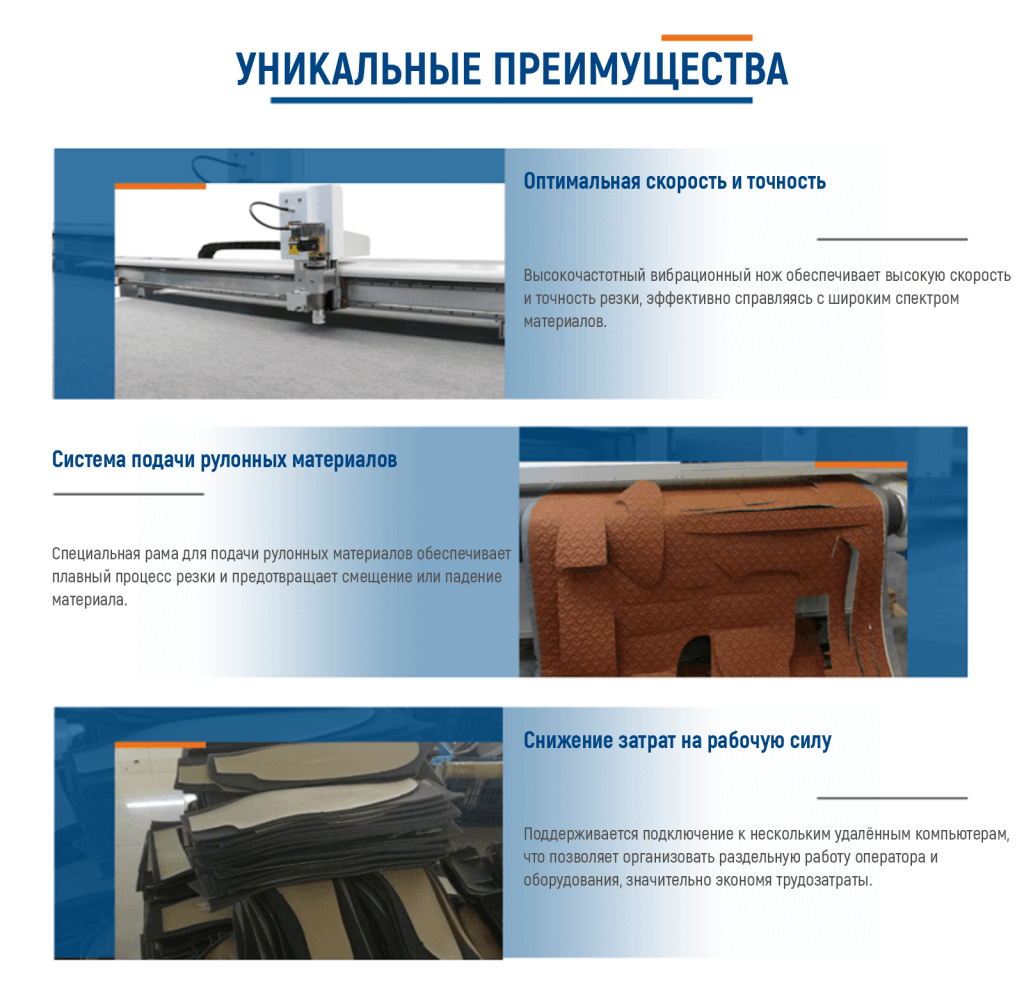 УНИКАЛЬНЫЕ ПРЕИМУЩЕСТВА

Оптимальная скорость и точность

Высокочастотный вибрационный нож обеспечивает высокую скорость и точность резки, эффективно справляясь с широким спектром материалов.

Система подачи рулонных материалов

Специальная рама для подачи рулонных материалов обеспечивает плавный процесс резки и предотвращает смещение или падение материала.

Снижение затрат на рабочую силу

Поддерживается подключение к нескольким удалённым компьютерам, что позволяет организовать раздельную работу оператора и оборудования, значительно экономя трудозатраты.