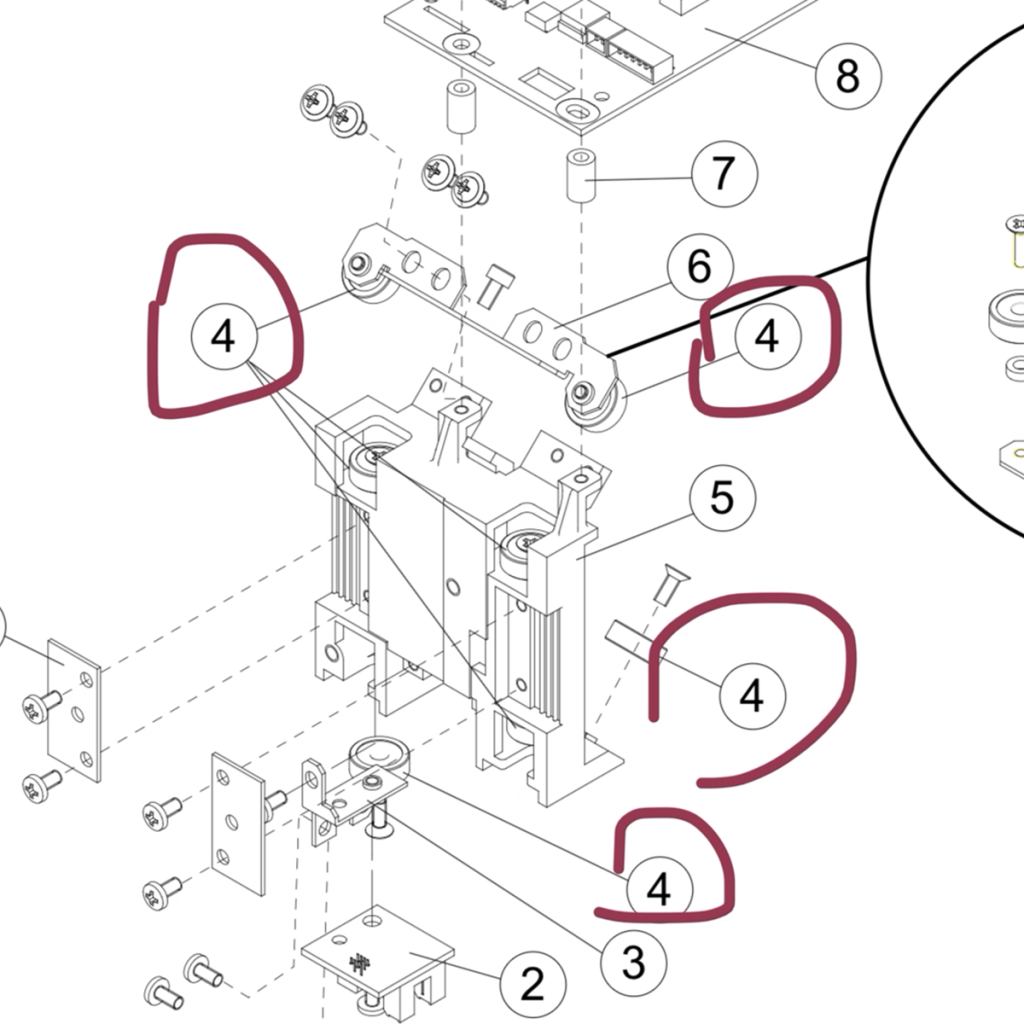 8
7
6
4
4
5
4
4
3
2