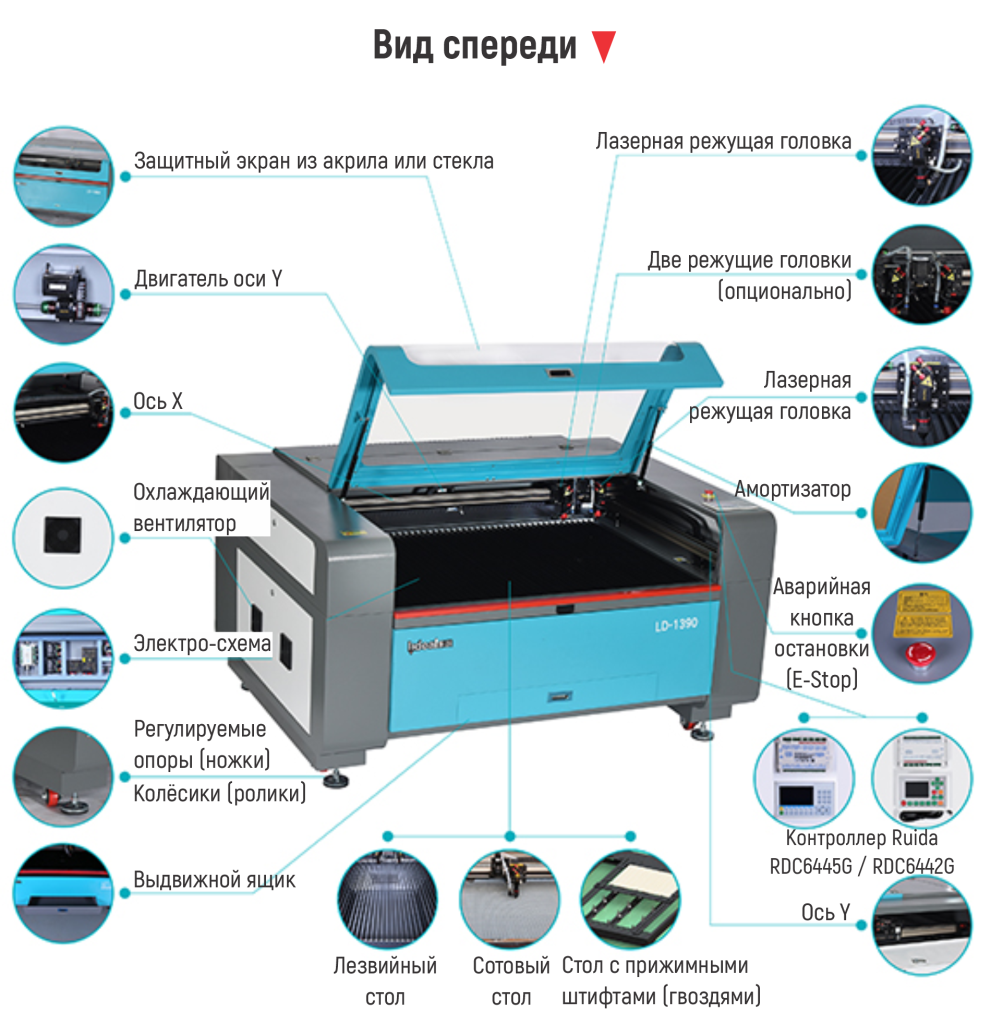 Вид спереди

Защитный экран из акрила или стекла

Двигатель оси Y

Ось X

Охлаждающий вентилятор

Электро-схема

Регулируемые опоры (ножки)

Колёсики (ролики)

Выдвижной ящик

Лазерная режущая головка

Две режущие головки (опционально)

Лазерная режущая головка

Амортизатор

Аварийная кнопка остановки (E-Stop)

Контроллер Ruida RDC6445G / RDC6442G

Ось Y

LD-1390

Лезвийный стол

Сотовый стол

Стол с прижимными штифтами (гвоздями)